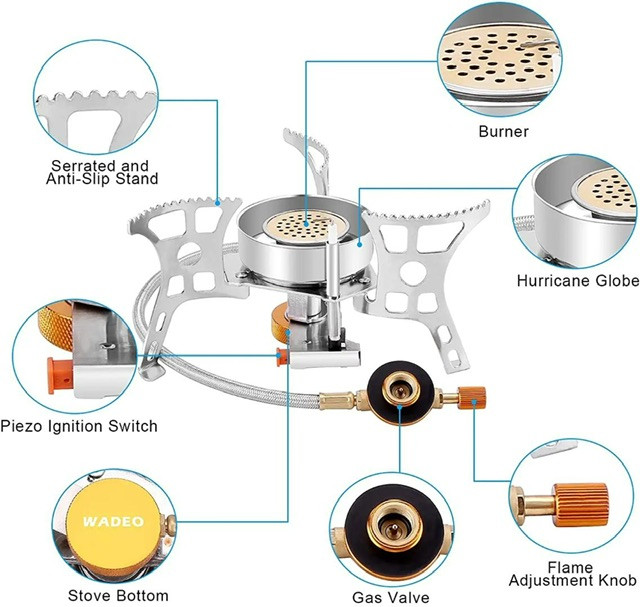 Serrated and Anti-Slip Stand

Burner

Hurricane Globe

Piezo Ignition Switch

WADEO

Stove Bottom

Gas Valve

Flame Adjustment Knob